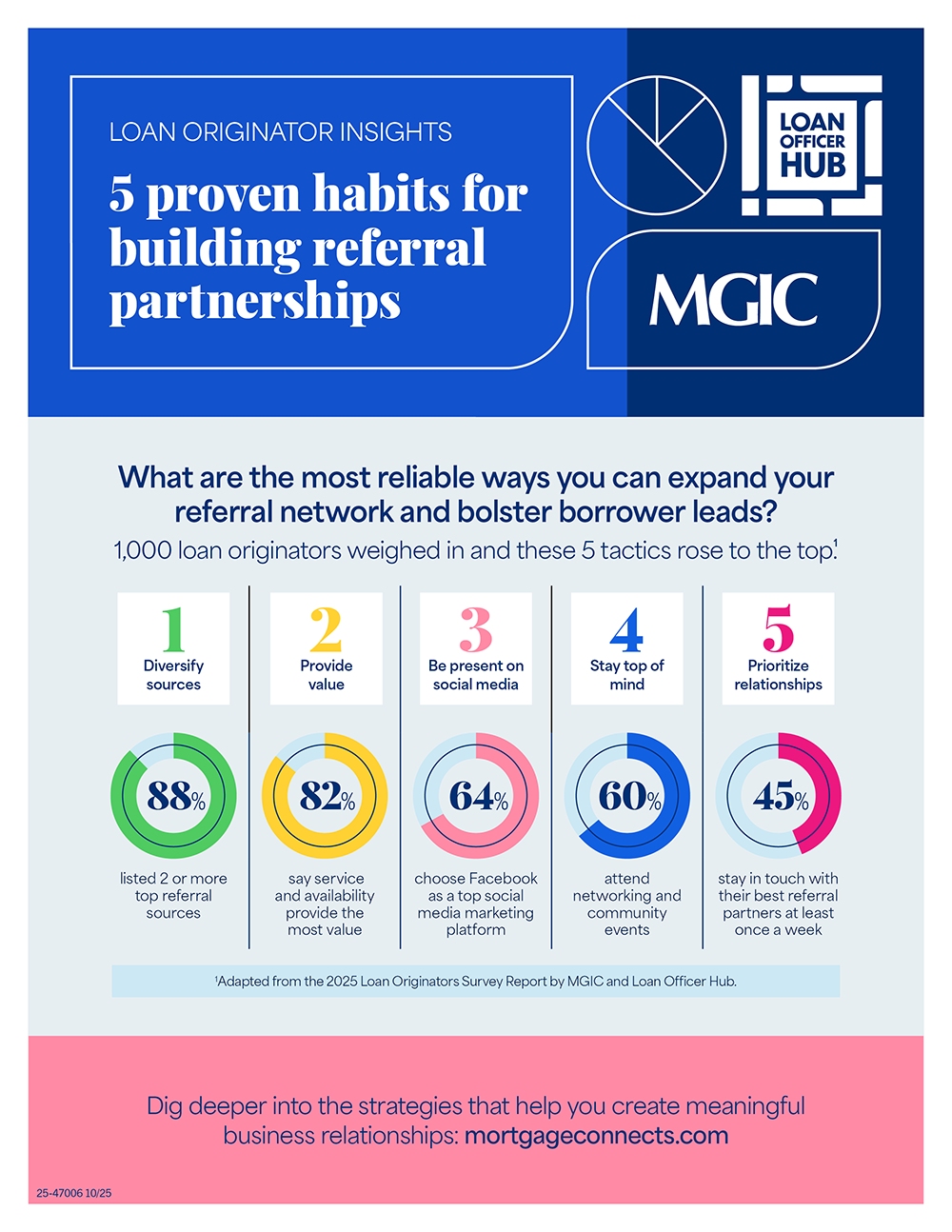 LOAN ORIGINATOR INSIGHTS

5 proven habits for building referral partnerships

LOAN OFFICER HUB

MGIC

What are the most reliable ways you can expand your referral network and bolster borrower leads?

1,000 loan originators weighed in and these 5 tactics rose to the top.$^1$

1
Diversify sources

88%

listed 2 or more top referral sources

2
Provide value

82%

say service and availability provide the most value

3
Be present on social media

64%

choose Facebook as a top social media marketing platform

4
Stay top of mind

60%

attend networking and community events

5
Prioritize relationships

45%

stay in touch with their best referral partners at least once a week

$^1$Adapted from the 2025 Loan Originators Survey Report by MGIC and Loan Officer Hub.

Dig deeper into the strategies that help you create meaningful business relationships: mortgageconnects.com

25-47006 10/25